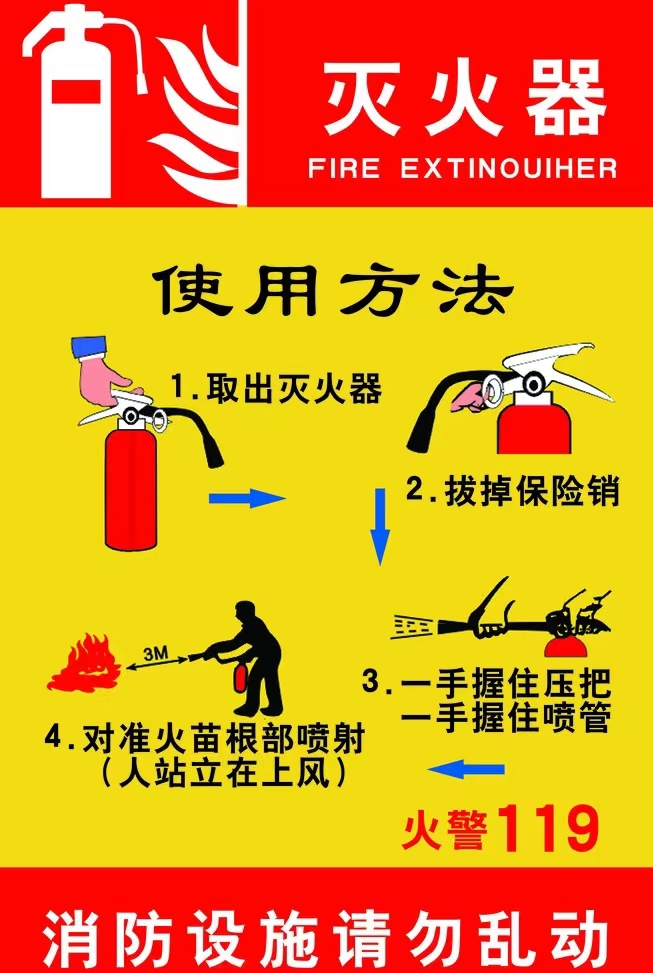 灭火器
FIRE EXTINOUIHER

使用方法

1.取出灭火器

2.拔掉保险销

3.一手握住压把
一手握住喷管

3M

4.对准火苗根部喷射
（人站立在上风）

火警119

消防设施请勿乱动